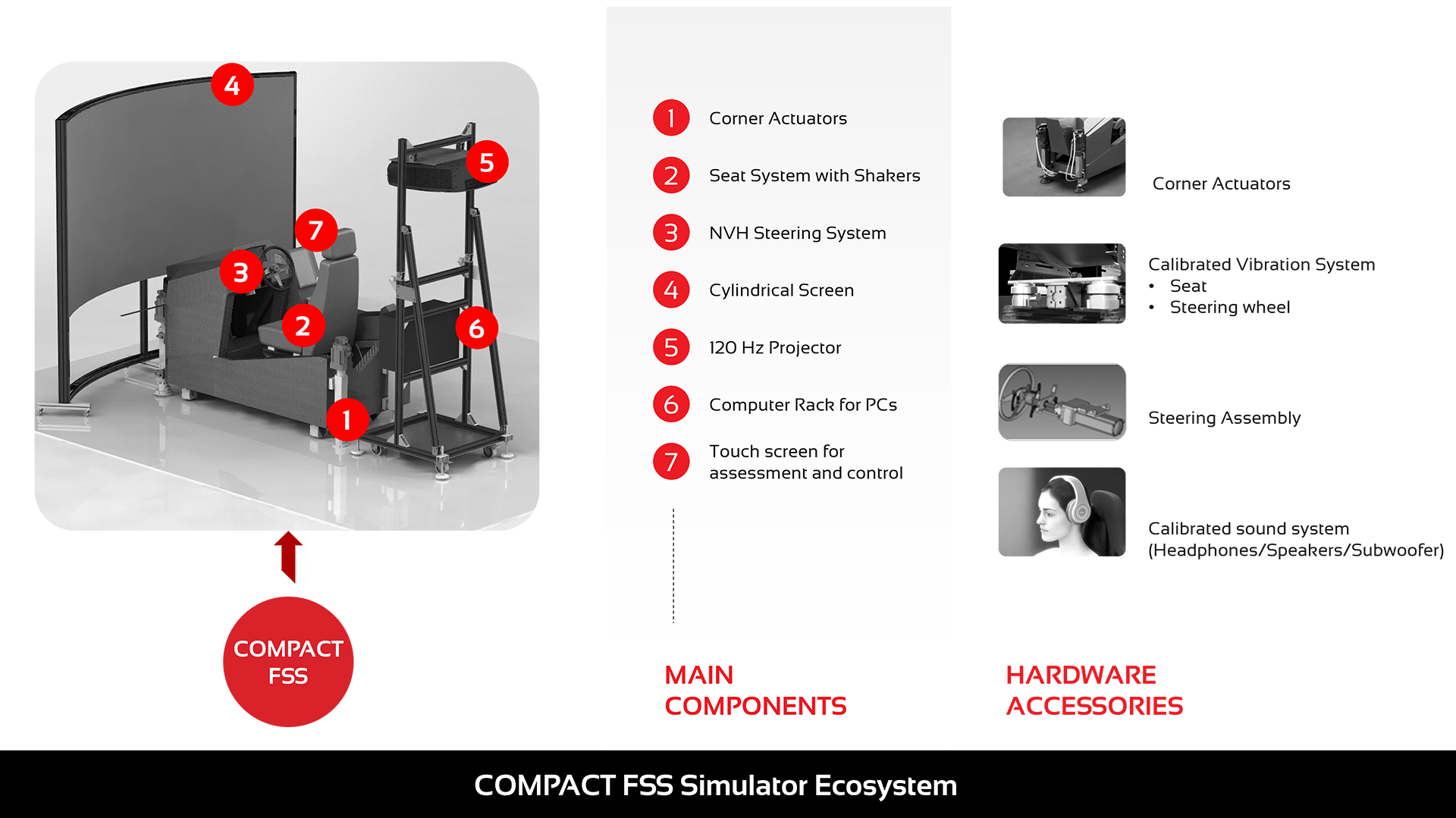 4
5
7
3
2
6
1

COMPACT FSS

1 Corner Actuators
2 Seat System with Shakers
3 NVH Steering System
4 Cylindrical Screen
5 120 Hz Projector
6 Computer Rack for PCs
7 Touch screen for assessment and control

MAIN COMPONENTS

Corner Actuators

Calibrated Vibration System
• Seat
• Steering wheel

Steering Assembly

Calibrated sound system (Headphones/Speakers/Subwoofer)

HARDWARE ACCESSORIES

COMPACT FSS Simulator Ecosystem